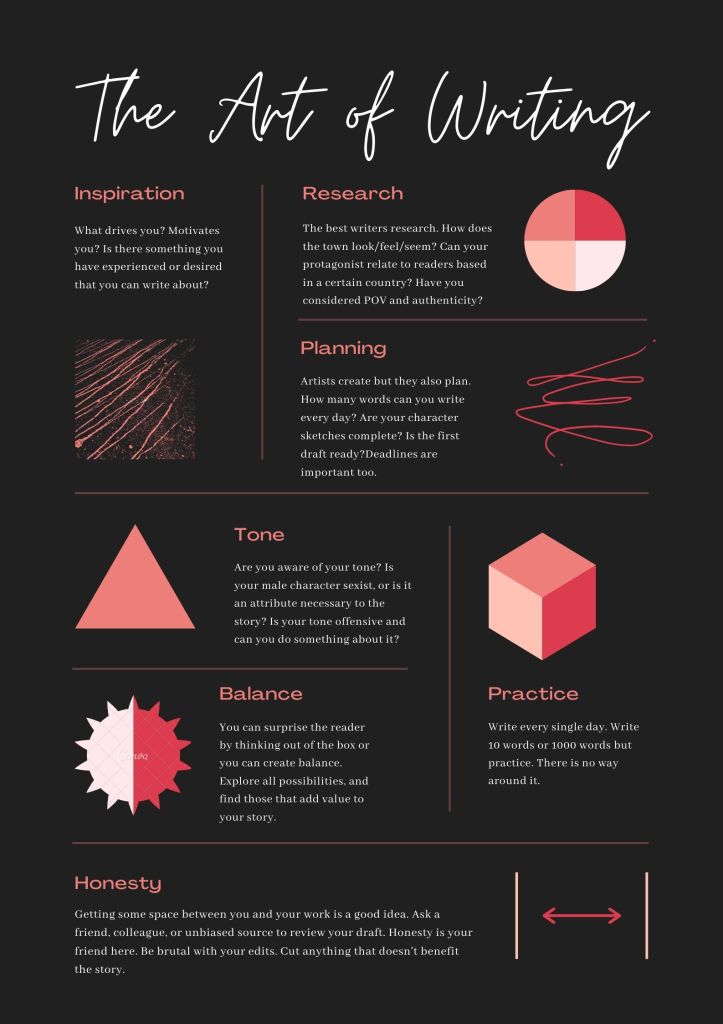 The Art of Writing

Inspiration

What drives you? Motivates you? Is there something you have experienced or desired that you can write about?

Research

The best writers research. How does the town look/feel/seem? Can your protagonist relate to readers based in a certain country? Have you considered POV and authenticity?

Planning

Artists create but they also plan. How many words can you write every day? Are your character sketches complete? Is the first draft ready?Deadlines are important too.

Tone

Are you aware of your tone? Is your male character sexist, or is it an attribute necessary to the story? Is your tone offensive and can you do something about it?

Balance

Canva

You can surprise the reader by thinking out of the box or you can create balance. Explore all possibilities, and find those that add value to your story.

Practice

Write every single day. Write 10 words or 1000 words but practice. There is no way around it.

Honesty

Getting some space between you and your work is a good idea. Ask a friend, colleague, or unbiased source to review your draft. Honesty is your friend here. Be brutal with your edits. Cut anything that doesn't benefit the story.