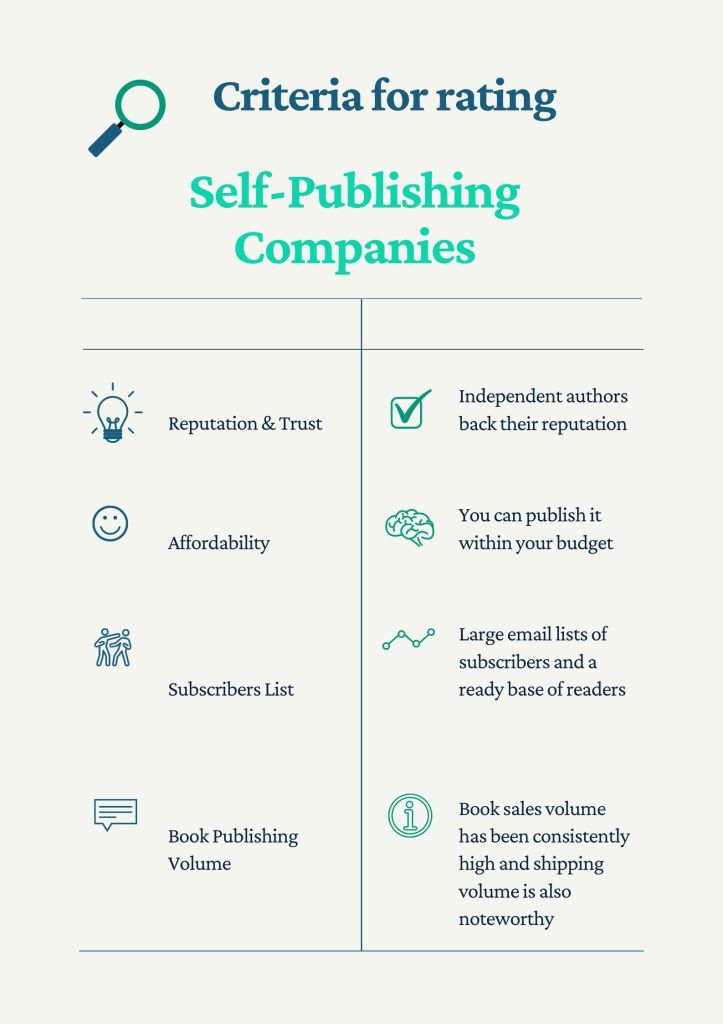 Criteria for rating

Self-Publishing Companies

| | |
|---|---|
| Reputation & Trust | Independent authors back their reputation |
| Affordability | You can publish it within your budget |
| Subscribers List | Large email lists of subscribers and a ready base of readers |
| Book Publishing Volume | Book sales volume has been consistently high and shipping volume is also noteworthy |